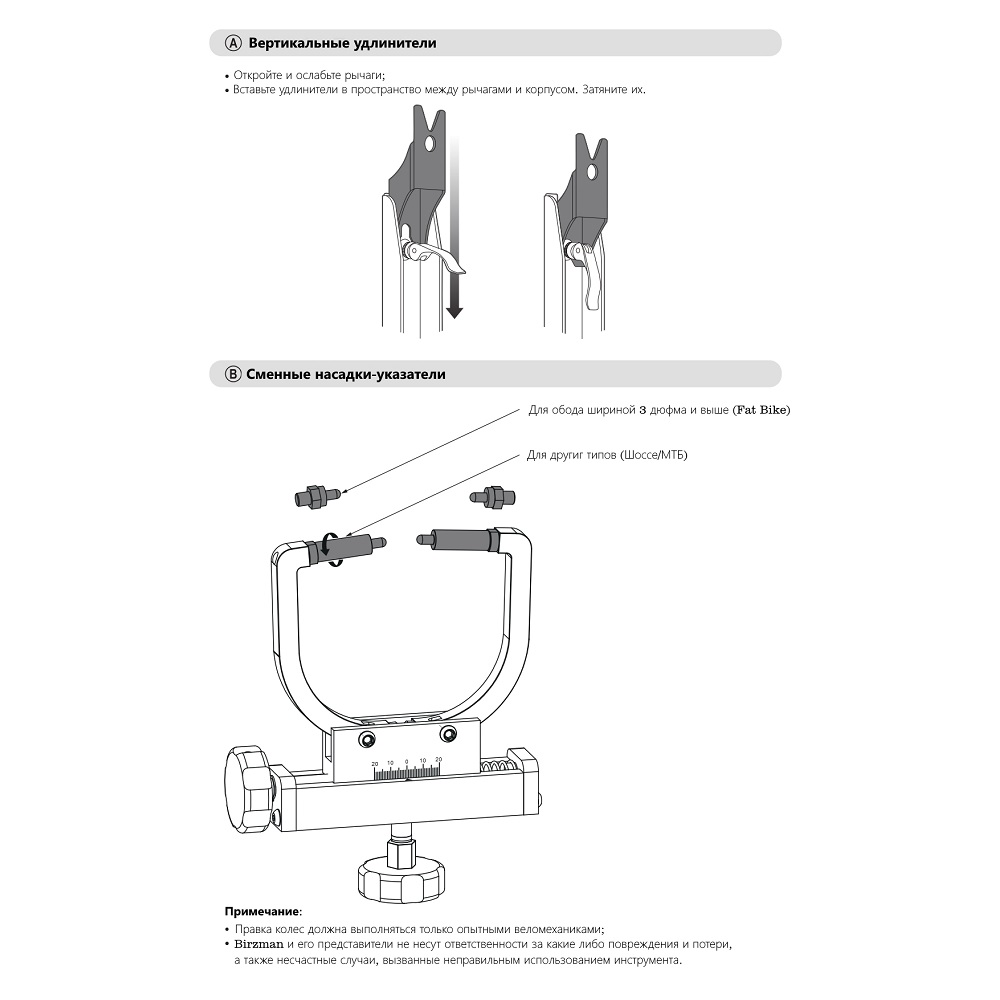 Ⓐ Вертикальные удлинители

• Откройте и ослабьте рычаги;
• Вставьте удлинители в пространство между рычагами и корпусом. Затяните их.

Ⓑ Сменные насадки-указатели

Для обода шириной 3 дюфма и выше (Fat Bike)

Для другиг типов (Шоссе/МТБ)

20 10 0 10 20

Примечание:
• Правка колес должна выполняться только опытными веломеханиками;
• Birzman и его представители не несут ответственности за какие либо повреждения и потери, а также несчастные случаи, вызванные неправильным использованием инструмента.