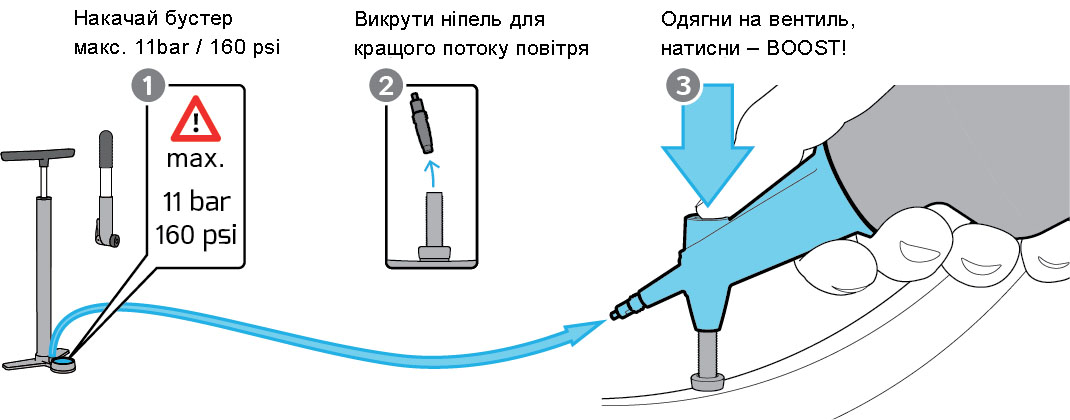 Накачай бустер
макс. 11bar / 160 psi

1

max.
11 bar
160 psi

Викрути ніпель для
кращого потоку повітря

2

Одягни на вентиль,
натисни – BOOST!

3